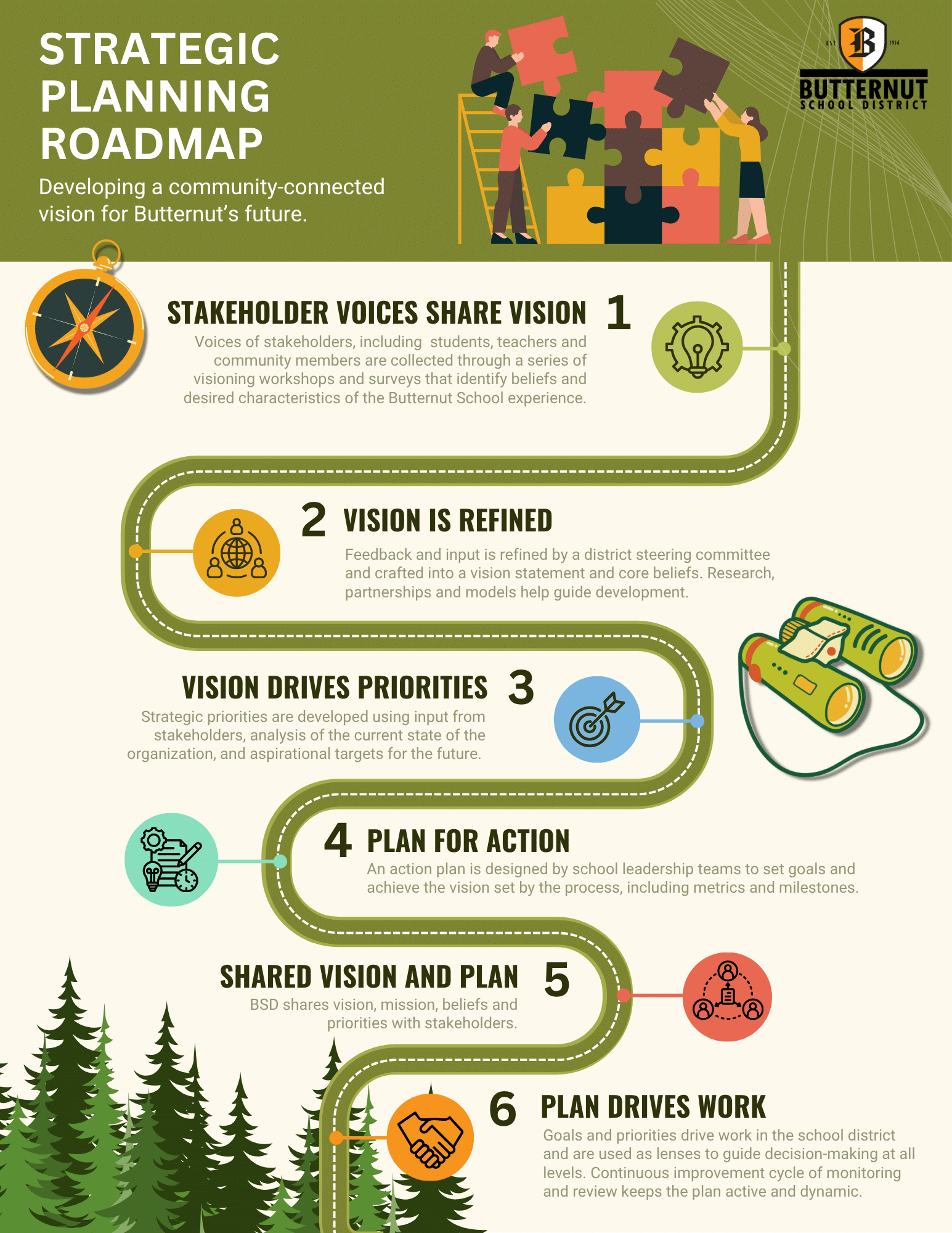 STRATEGIC PLANNING ROADMAP

Developing a community-connected vision for Butternut's future.

EST B 1914
BUTTERNUT
SCHOOL DISTRICT

STAKEHOLDER VOICES SHARE VISION 1

Voices of stakeholders, including students, teachers and community members are collected through a series of visioning workshops and surveys that identify beliefs and desired characteristics of the Butternut School experience.

2 VISION IS REFINED

Feedback and input is refined by a district steering committee and crafted into a vision statement and core beliefs. Research, partnerships and models help guide development.

VISION DRIVES PRIORITIES 3

Strategic priorities are developed using input from stakeholders, analysis of the current state of the organization, and aspirational targets for the future.

4 PLAN FOR ACTION

An action plan is designed by school leadership teams to set goals and achieve the vision set by the process, including metrics and milestones.

SHARED VISION AND PLAN 5

BSD shares vision, mission, beliefs and priorities with stakeholders.

6 PLAN DRIVES WORK

Goals and priorities drive work in the school district and are used as lenses to guide decision-making at all levels. Continuous improvement cycle of monitoring and review keeps the plan active and dynamic.